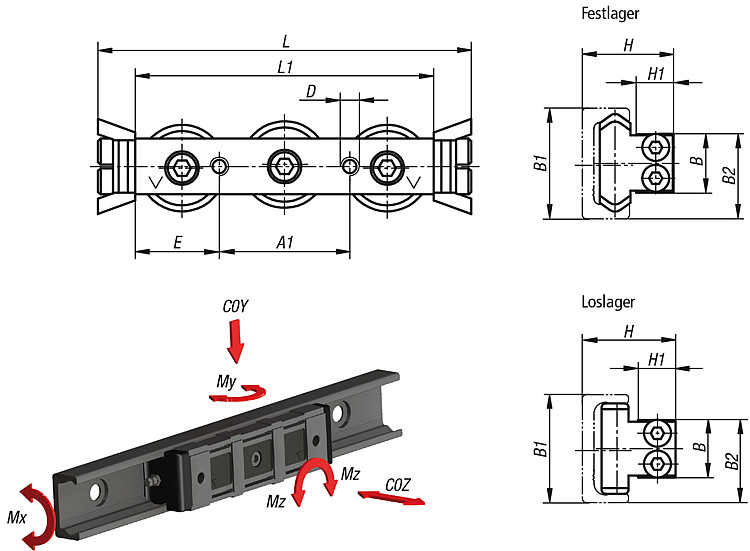 L
L1
D
E
A1

Festlager
H
H1
B1
B
B2

C0Y
My
Mz
Mz
C0Z
Mx

Loslager
H
H1
B1
B
B2