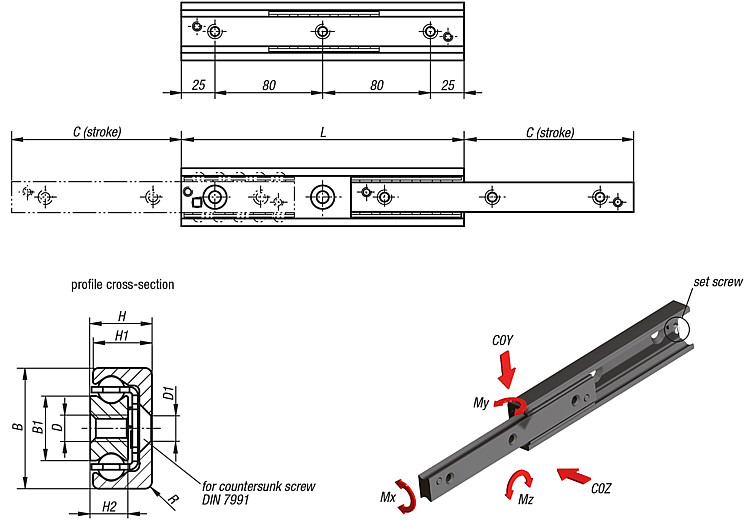 25
80
80
25
C (stroke)
L
C (stroke)
profile cross-section
H
H1
B
B1
D
D1
H2
R
for countersunk screw DIN 7991
set screw
C0Y
My
Mx
Mz
C0Z